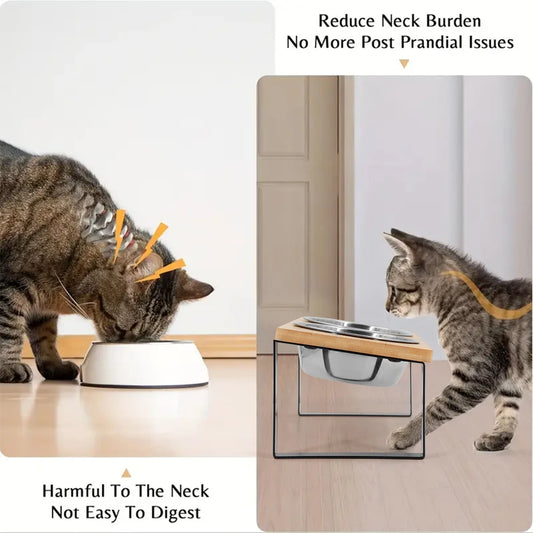 Reduce Neck Burden
No More Post Prandial Issues

Harmful To The Neck
Not Easy To Digest